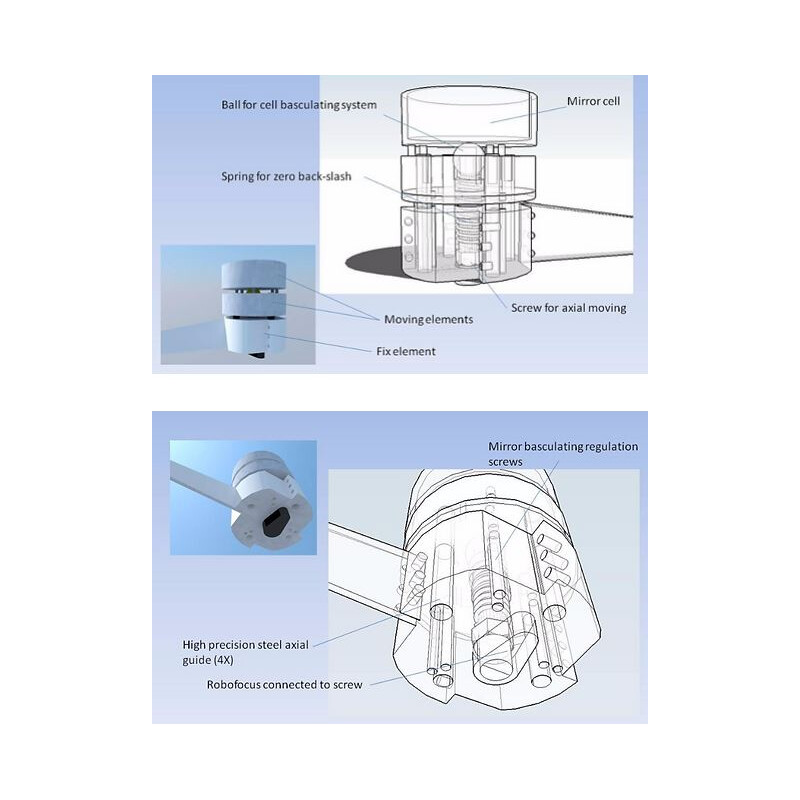 Ball for cell basculating system

Mirror cell

Spring for zero back-slash

Screw for axial moving

Moving elements

Fix element

Mirror basculating regulation screws

High precision steel axial guide (4X)

Robofocus connected to screw